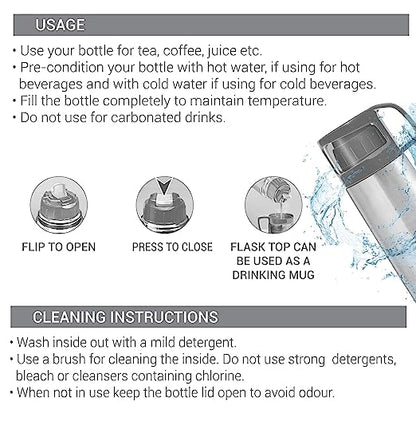 USAGE

• Use your bottle for tea, coffee, juice etc.
• Pre-condition your bottle with hot water, if using for hot beverages and with cold water if using for cold beverages.
• Fill the bottle completely to maintain temperature.
• Do not use for carbonated drinks.

FLIP TO OPEN

PRESS TO CLOSE

FLASK TOP CAN BE USED AS A DRINKING MUG

CLEANING INSTRUCTIONS

• Wash inside out with a mild detergent.
• Use a brush for cleaning the inside. Do not use strong detergents, bleach or cleansers containing chlorine.
• When not in use keep the bottle lid open to avoid odour.