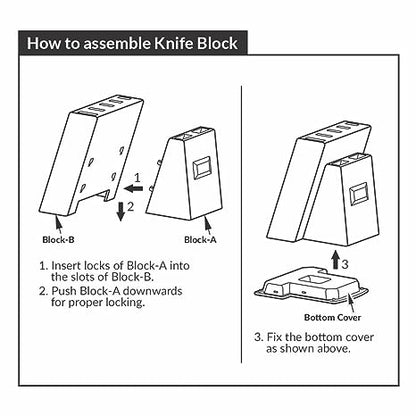 How to assemble Knife Block

1

2

Block-B

Block-A

1. Insert locks of Block-A into the slots of Block-B.
2. Push Block-A downwards for proper locking.

3

Bottom Cover

3. Fix the bottom cover as shown above.