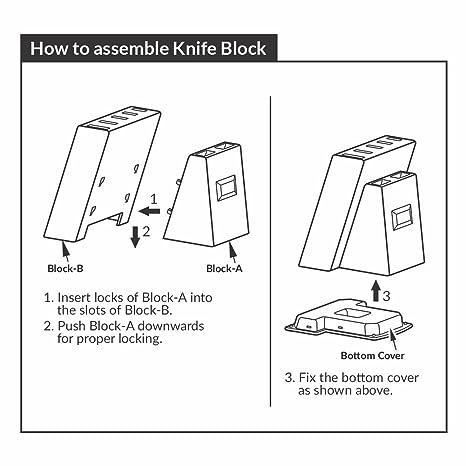 How to assemble Knife Block

1

2

Block-B

Block-A

1. Insert locks of Block-A into the slots of Block-B.

2. Push Block-A downwards for proper locking.

3

Bottom Cover

3. Fix the bottom cover as shown above.